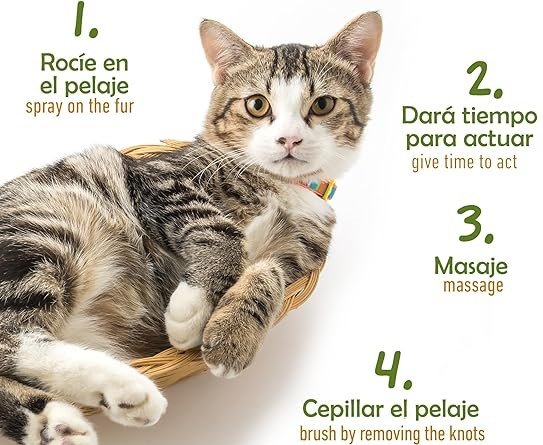 1.

Rocíe en el pelaje
spray on the fur

2.

Dará tiempo para actuar
give time to act

3.

Masaje
massage

4.

Cepillar el pelaje
brush by removing the knots